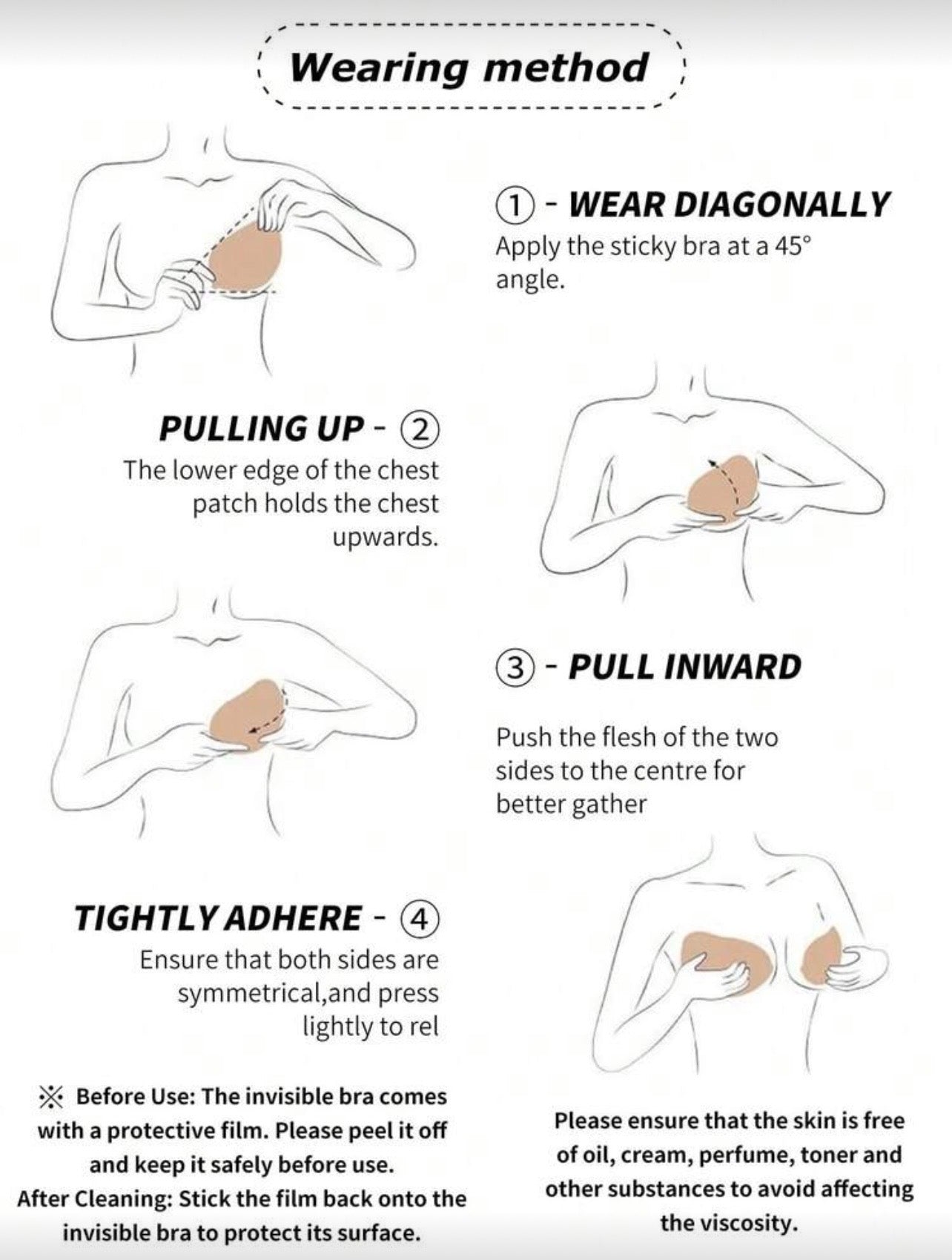 Wearing method

① - WEAR DIAGONALLY
Apply the sticky bra at a 45° angle.

PULLING UP - ②
The lower edge of the chest patch holds the chest upwards.

③ - PULL INWARD

Push the flesh of the two sides to the centre for better gather

TIGHTLY ADHERE - ④
Ensure that both sides are symmetrical,and press lightly to rel

※ Before Use: The invisible bra comes with a protective film. Please peel it off and keep it safely before use.
After Cleaning: Stick the film back onto the invisible bra to protect its surface.

Please ensure that the skin is free of oil, cream, perfume, toner and other substances to avoid affecting the viscosity.