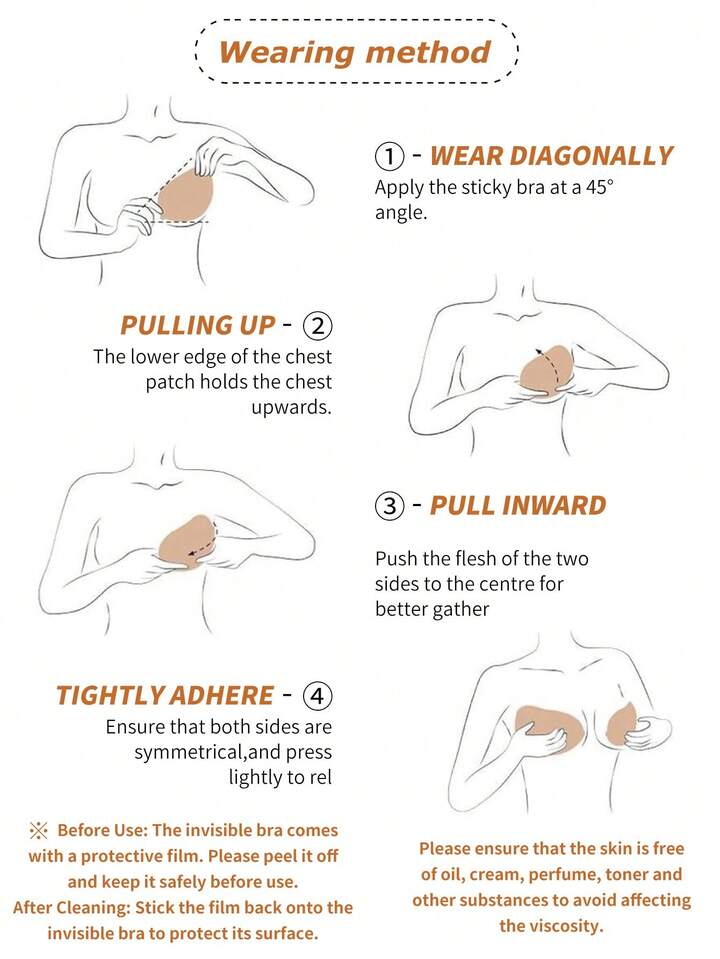 Wearing method

① - WEAR DIAGONALLY
Apply the sticky bra at a 45° angle.

PULLING UP - ②
The lower edge of the chest patch holds the chest upwards.

③ - PULL INWARD
Push the flesh of the two sides to the centre for better gather

TIGHTLY ADHERE - ④
Ensure that both sides are symmetrical,and press lightly to rel

※ Before Use: The invisible bra comes with a protective film. Please peel it off and keep it safely before use.
After Cleaning: Stick the film back onto the invisible bra to protect its surface.

Please ensure that the skin is free of oil, cream, perfume, toner and other substances to avoid affecting the viscosity.